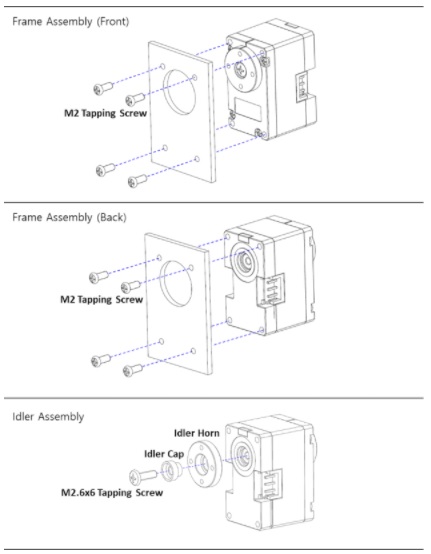 Frame Assembly (Front)

M2 Tapping Screw

Frame Assembly (Back)

M2 Tapping Screw

Idler Assembly

Idler Horn

Idler Cap

M2.6x6 Tapping Screw